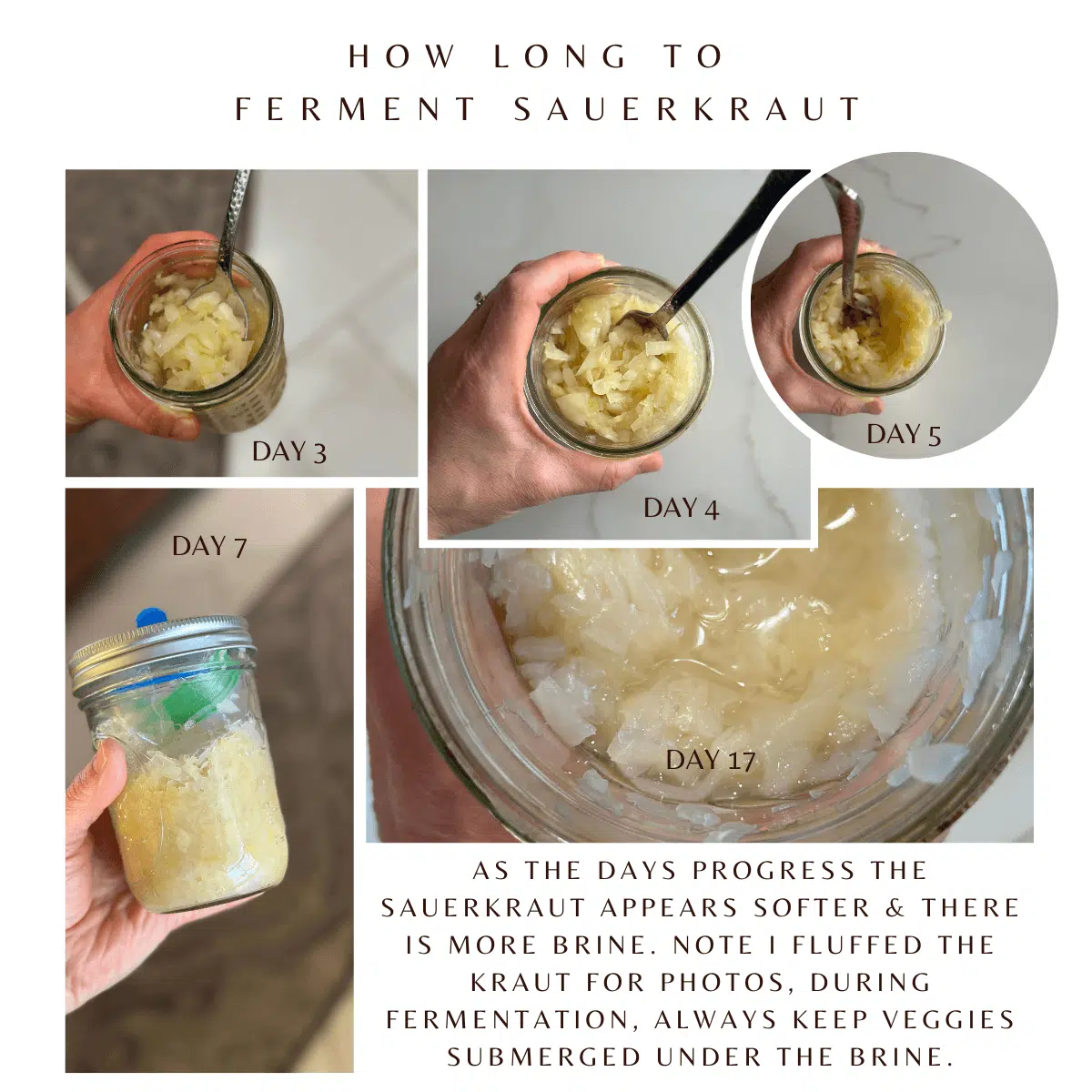 HOW LONG TO
FERMENT SAUERKRAUT

DAY 3

DAY 4

DAY 5

DAY 7

DAY 17

AS THE DAYS PROGRESS THE SAUERKRAUT APPEARS SOFTER & THERE IS MORE BRINE. NOTE I FLUFFED THE KRAUT FOR PHOTOS, DURING FERMENTATION, ALWAYS KEEP VEGGIES SUBMERGED UNDER THE BRINE.